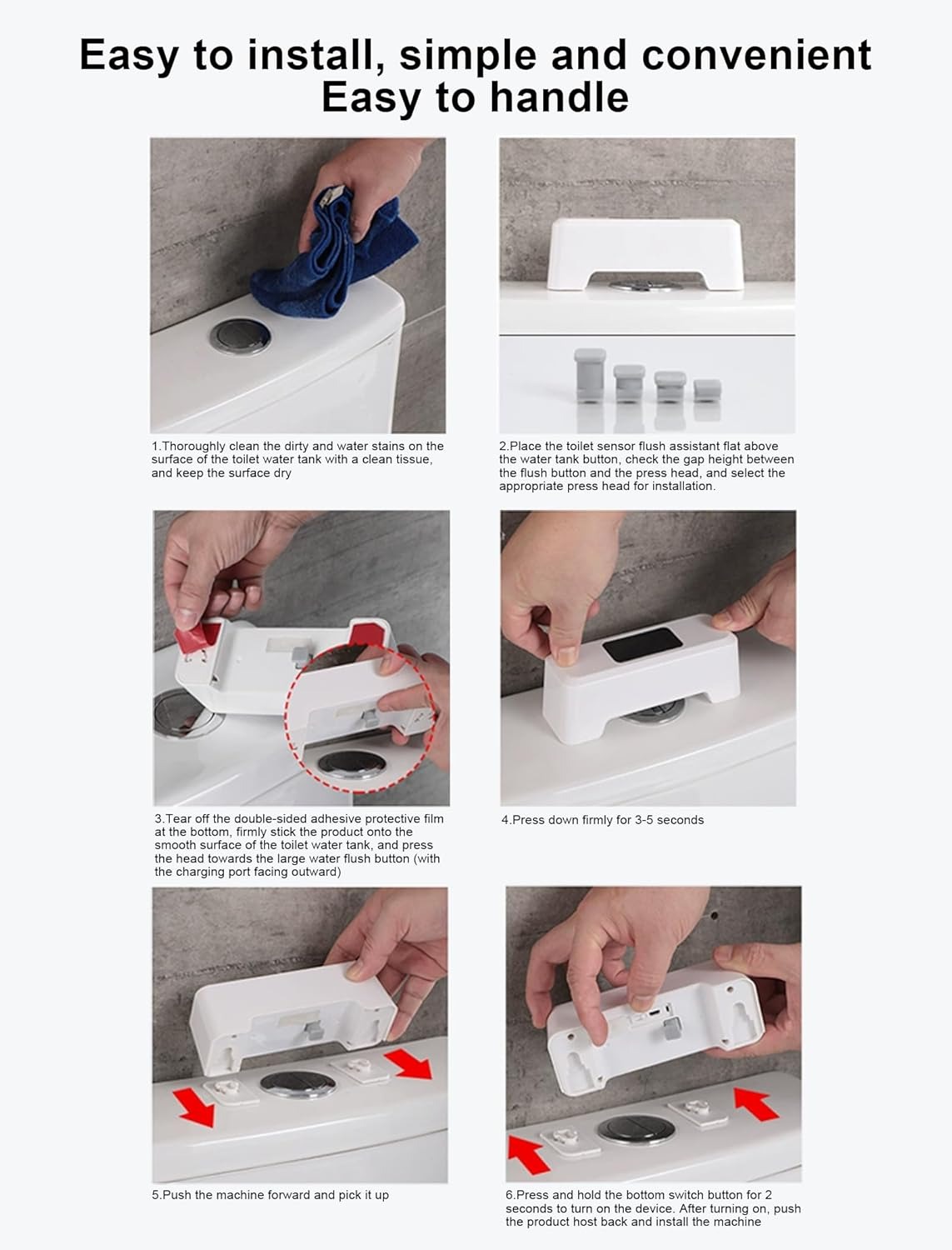 Easy to install, simple and convenient
Easy to handle

1.Thoroughly clean the dirty and water stains on the surface of the toilet water tank with a clean tissue, and keep the surface dry

2.Place the toilet sensor flush assistant flat above the water tank button, check the gap height between the flush button and the press head, and select the appropriate press head for installation.

3.Tear off the double-sided adhesive protective film at the bottom, firmly stick the product onto the smooth surface of the toilet water tank, and press the head towards the large water flush button (with the charging port facing outward)

4.Press down firmly for 3-5 seconds

5.Push the machine forward and pick it up

6.Press and hold the bottom switch button for 2 seconds to turn on the device. After turning on, push the product host back and install the machine