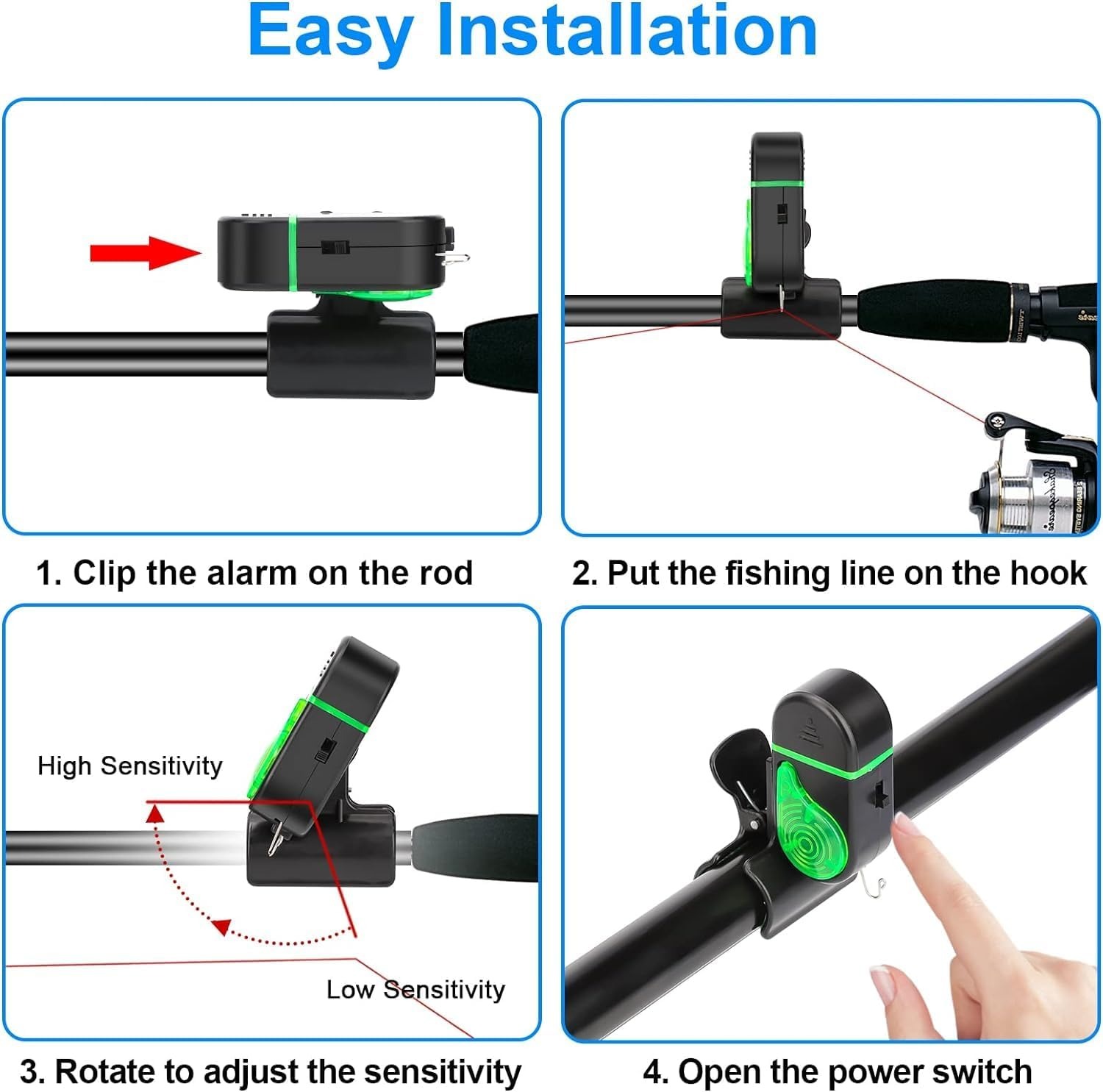 Easy Installation

1. Clip the alarm on the rod

2. Put the fishing line on the hook

High Sensitivity

Low Sensitivity

3. Rotate to adjust the sensitivity

4. Open the power switch