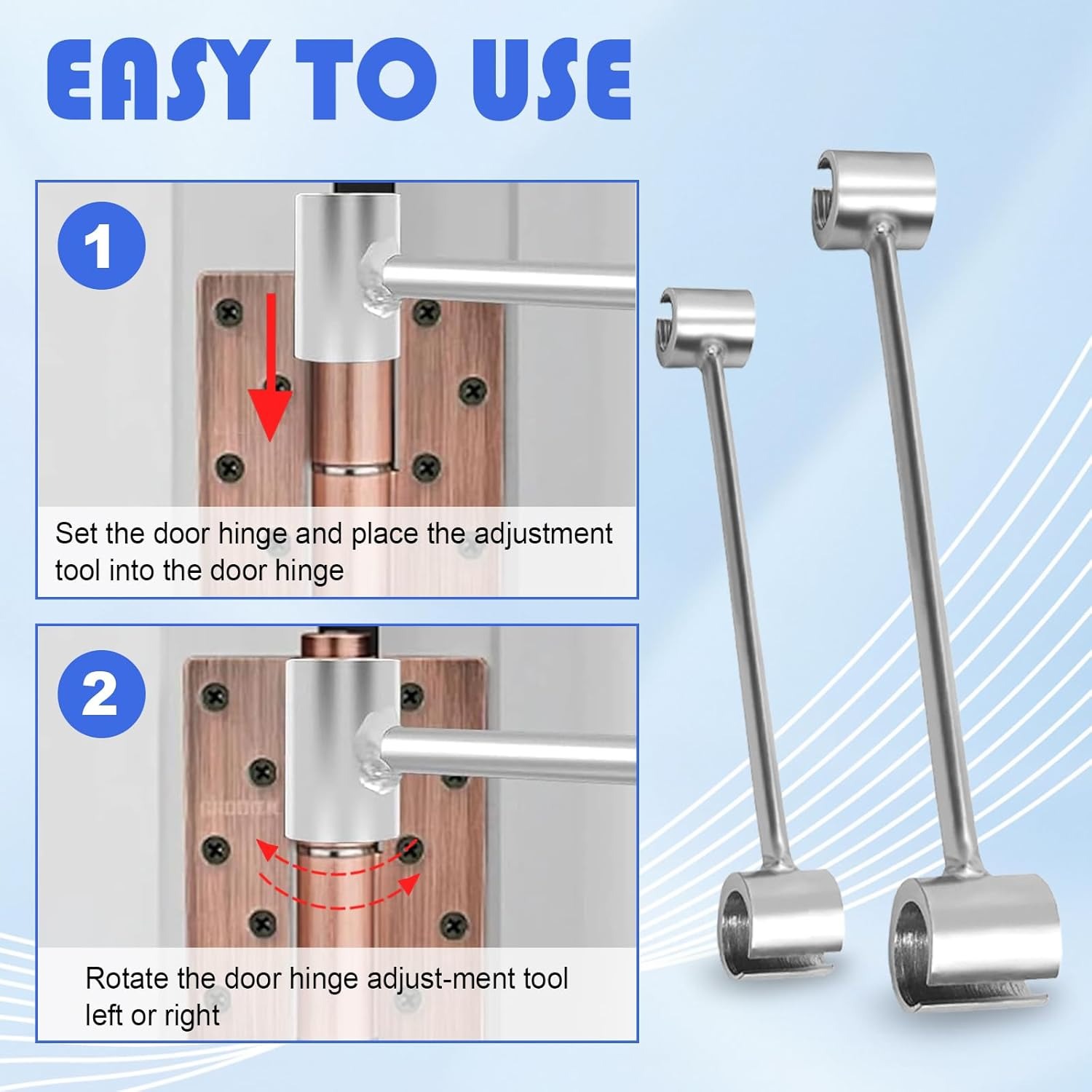 EASY TO USE

1

Set the door hinge and place the adjustment tool into the door hinge

2

Rotate the door hinge adjust-ment tool left or right